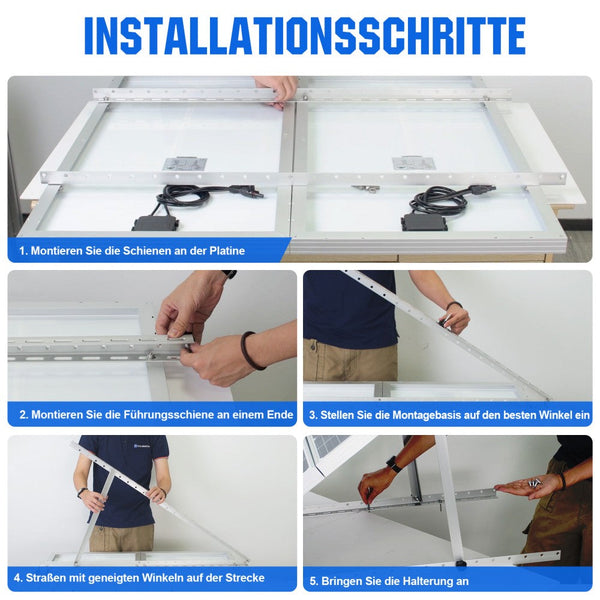 INSTALLATIONSSCHRITTE

1. Montieren Sie die Schienen an der Platine

2. Montieren Sie die Führungsschiene an einem Ende

3. Stellen Sie die Montagebasis auf den besten Winkel ein

4. Straßen mit geneigten Winkeln auf der Strecke

5. Bringen Sie die Halterung an