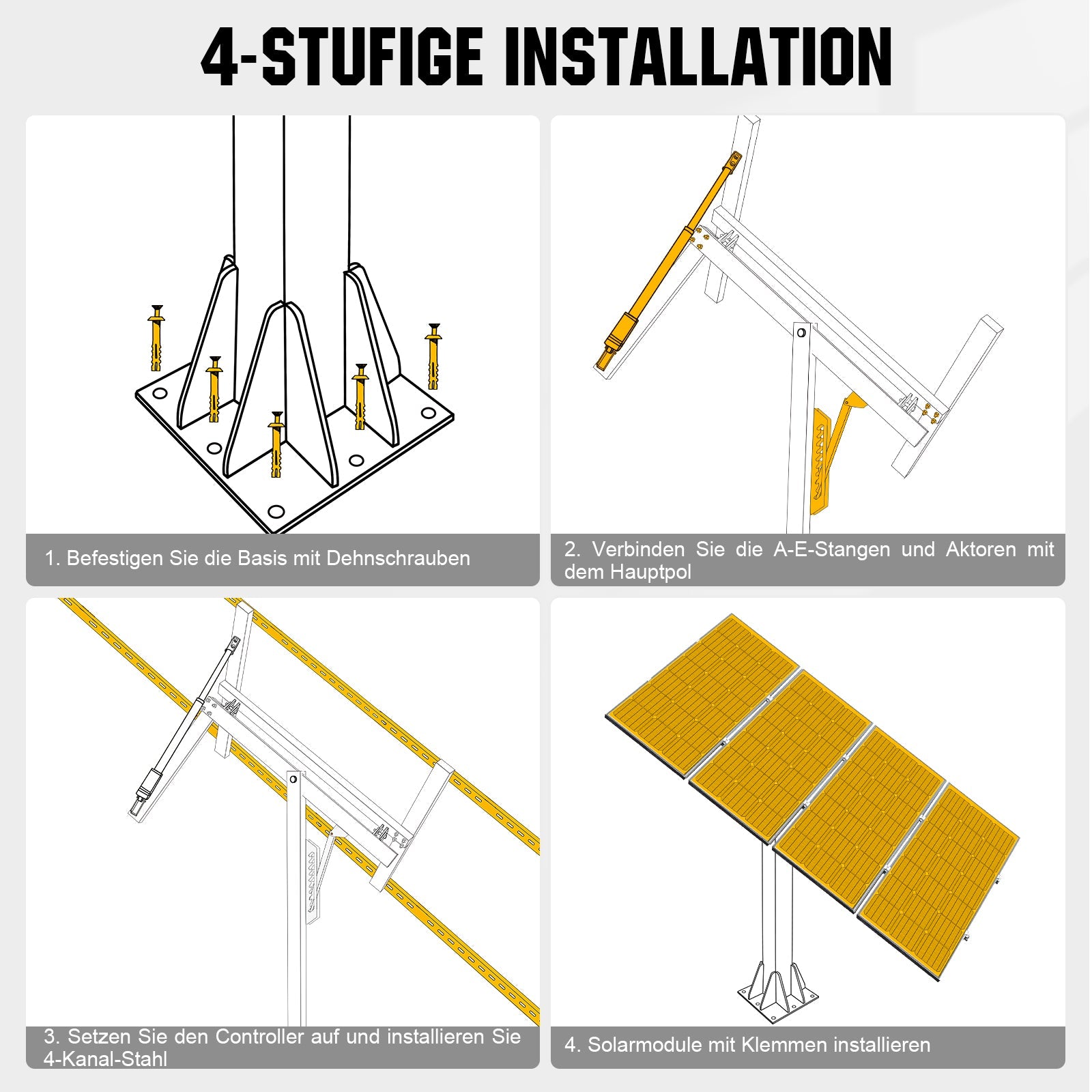 4-STUFIGE INSTALLATION

1. Befestigen Sie die Basis mit Dehnschrauben

2. Verbinden Sie die A-E-Stangen und Aktoren mit dem Hauptpol

3. Setzen Sie den Controller auf und installieren Sie 4-Kanal-Stahl

4. Solarmodule mit Klemmen installieren